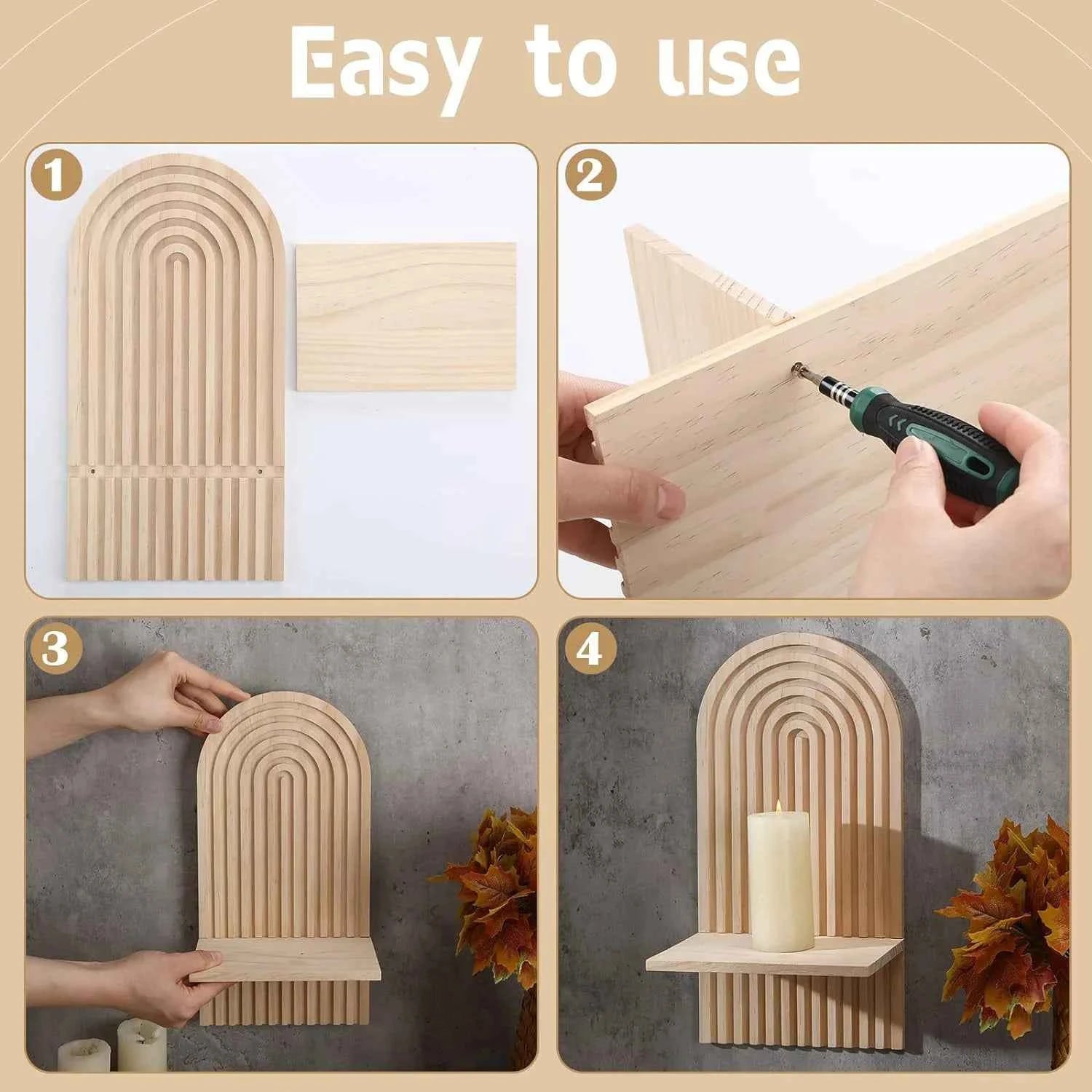 Easy to use

1

2

3

4